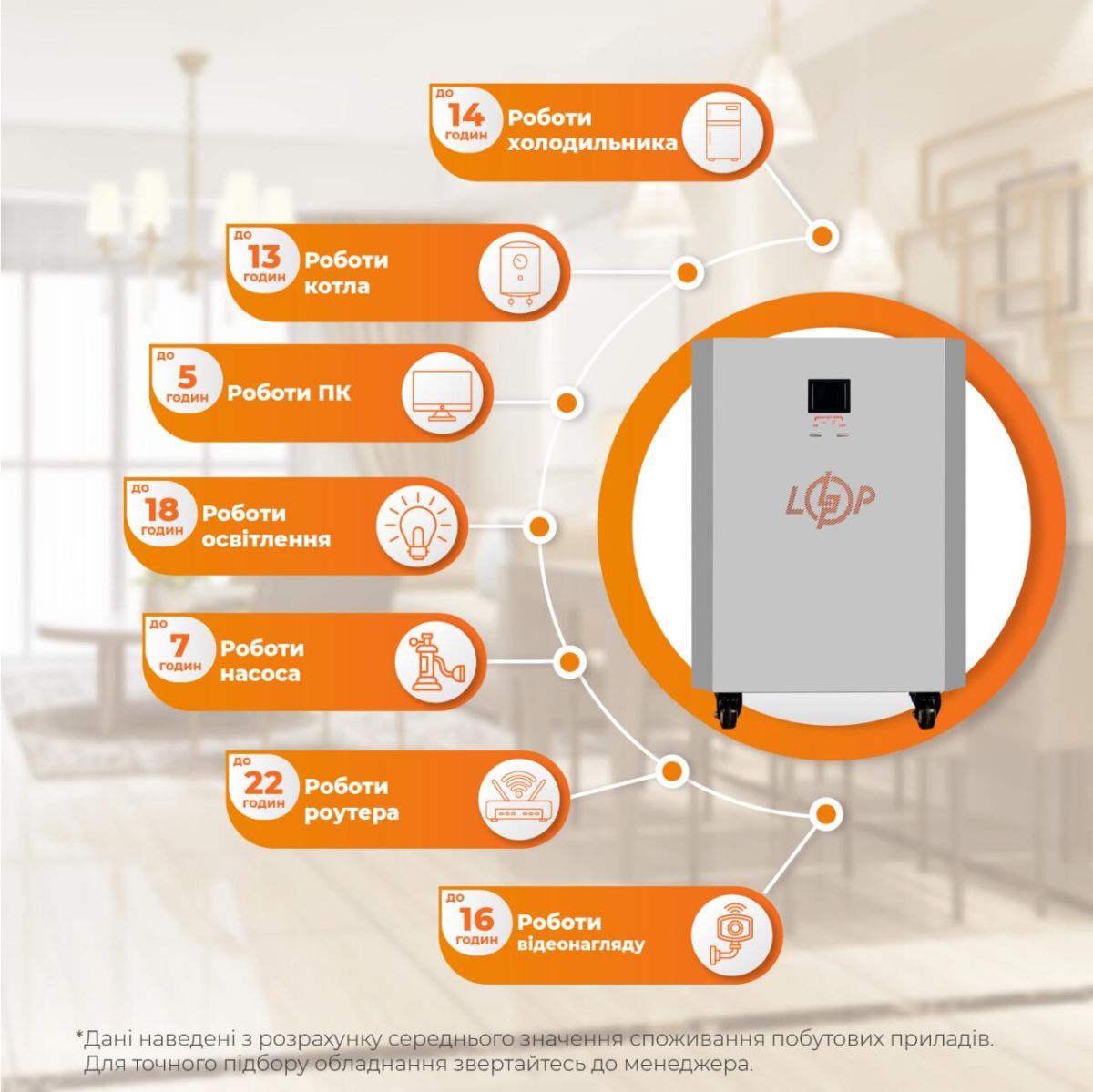 до 14 годин Роботи холодильника

до 13 годин Роботи котла

до 5 годин Роботи ПК

до 18 годин Роботи освітлення

до 7 годин Роботи насоса

до 22 годин Роботи роутера

до 16 годин Роботи відеонагляду

LP

*Дані наведені з розрахунку середнього значення споживання побутових приладів. Для точного підбору обладнання звертайтесь до менеджера.