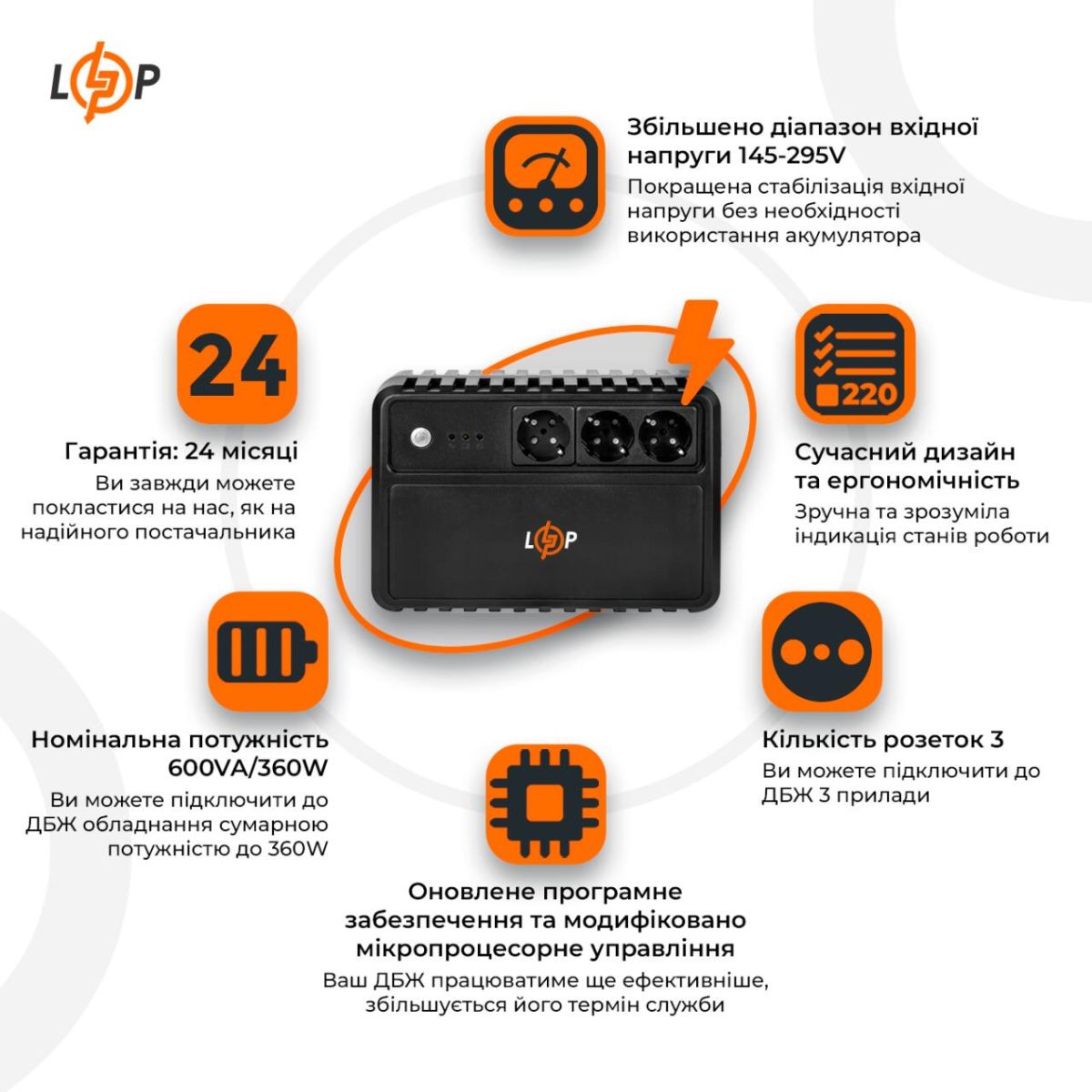 LP

Збільшено діапазон вхідної напруги 145-295V
Покращена стабілізація вхідної напруги без необхідності використання акумулятора

24

Гарантія: 24 місяці
Ви завжди можете покластися на нас, як на надійного постачальника

LP

220

Сучасний дизайн та ергономічність
Зручна та зрозуміла індикація станів роботи

Номінальна потужність 600VA/360W
Ви можете підключити до ДБЖ обладнання сумарною потужністю до 360W

Кількість розеток 3
Ви можете підключити до ДБЖ 3 прилади

Оновлене програмне забезпечення та модифіковано мікропроцесорне управління
Ваш ДБЖ працюватиме ще ефективніше, збільшується його термін служби