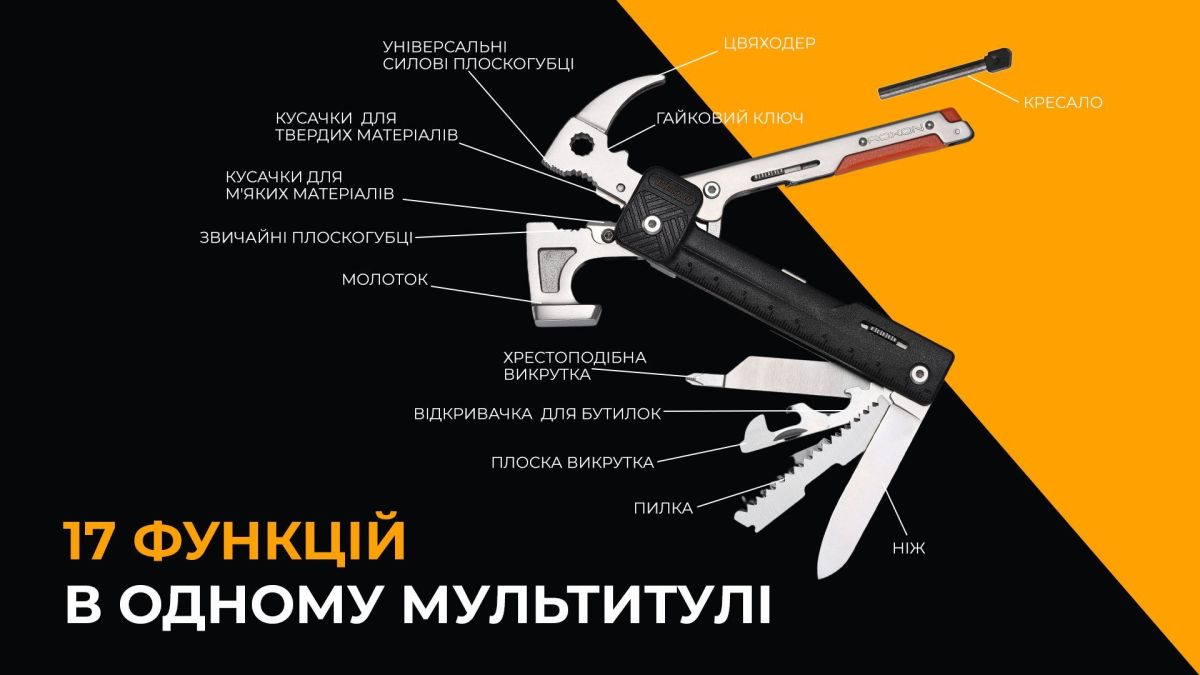 УНІВЕРСАЛЬНІ СИЛОВІ ПЛОСКОГУБЦІ

ЦВЯХОДЕР

КРЕСАЛО

КУСАЧКИ ДЛЯ ТВЕРДИХ МАТЕРІАЛІВ

ГАЙКОВИЙ КЛЮЧ

ROXON

КУСАЧКИ ДЛЯ М'ЯКИХ МАТЕРІАЛІВ

ЗВИЧАЙНІ ПЛОСКОГУБЦІ

МОЛОТОК

ХРЕСТОПОДІБНА ВИКРУТКА

ВІДКРИВАЧКА ДЛЯ БУТИЛОК

ПЛОСКА ВИКРУТКА

ПИЛКА

НІЖ

17 ФУНКЦІЙ
В ОДНОМУ МУЛЬТИТУЛІ