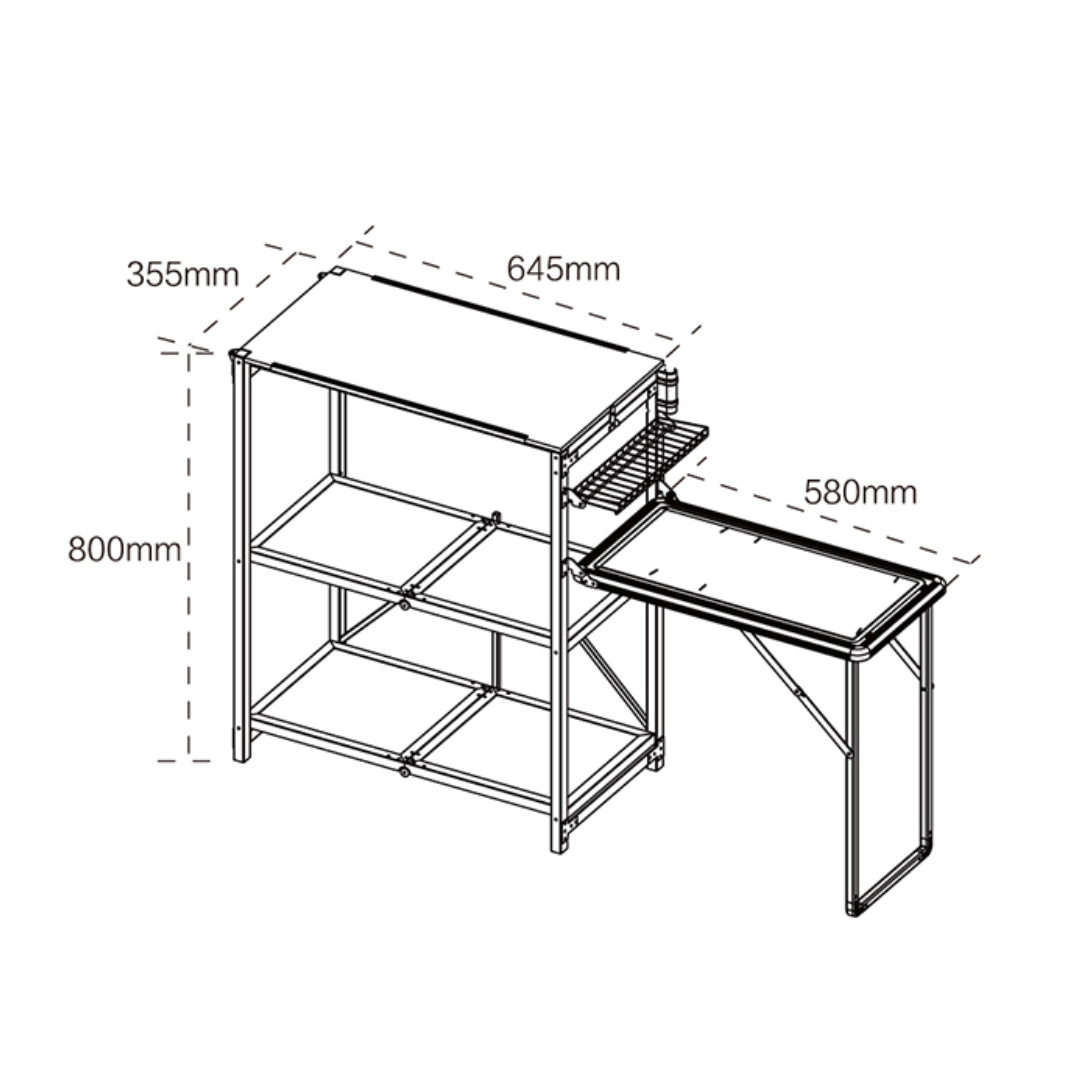 355mm

645mm

580mm

800mm