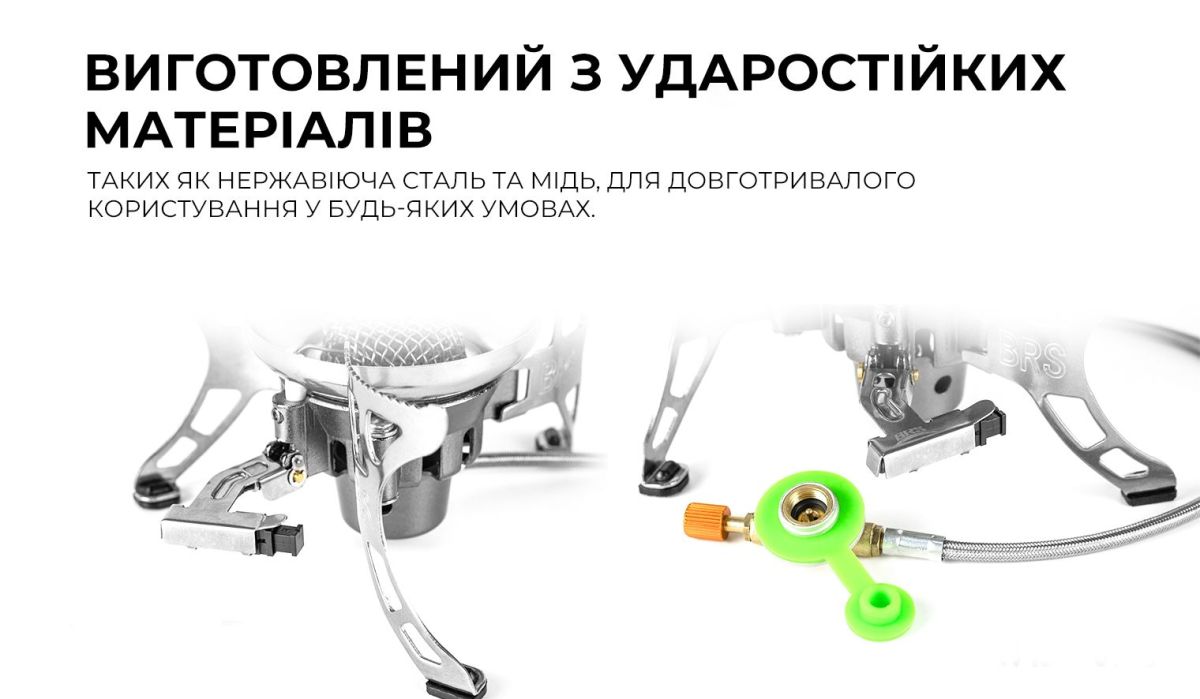 ВИГОТОВЛЕНИЙ З УДАРОСТІЙКИХ МАТЕРІАЛІВ

ТАКИХ ЯК НЕРЖАВІЮЧА СТАЛЬ ТА МІДЬ, ДЛЯ ДОВГОТРИВАЛОГО КОРИСТУВАННЯ У БУДЬ-ЯКИХ УМОВАХ.

BRS