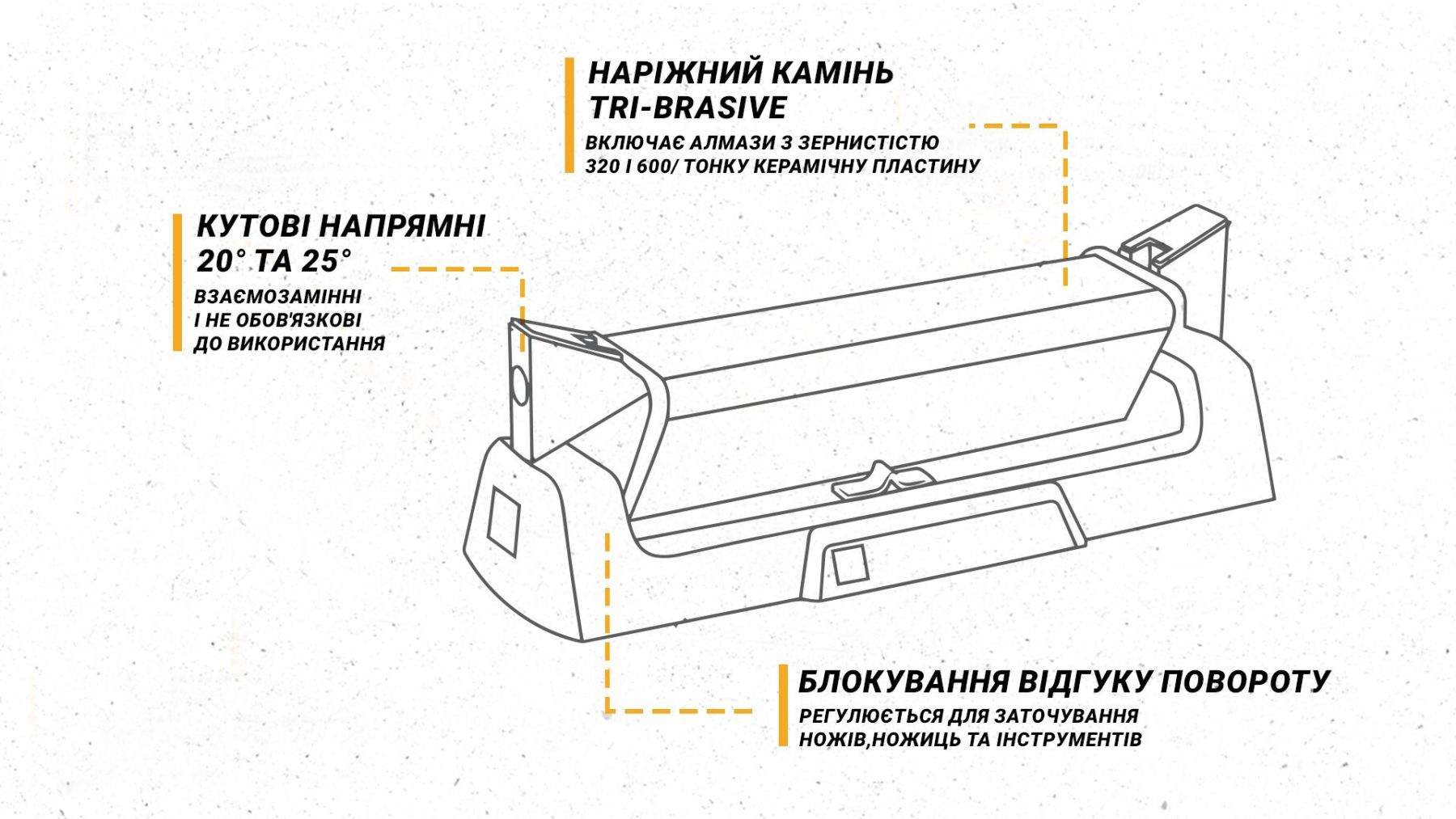 НАРІЖНИЙ КАМІНЬ TRI-BRASIVE

ВКЛЮЧАЄ АЛМАЗИ З ЗЕРНИСТІСТЮ 320 І 600/ ТОНКУ КЕРАМІЧНУ ПЛАСТИНУ

КУТОВІ НАПРЯМНІ 20° ТА 25°

ВЗАЄМОЗАМІННІ І НЕ ОБОВ'ЯЗКОВІ ДО ВИКОРИСТАННЯ

БЛОКУВАННЯ ВІДГУКУ ПОВОРОТУ

РЕГУЛЮЄТЬСЯ ДЛЯ ЗАТОЧУВАННЯ НОЖІВ,НОЖИЦЬ ТА ІНСТРУМЕНТІВ