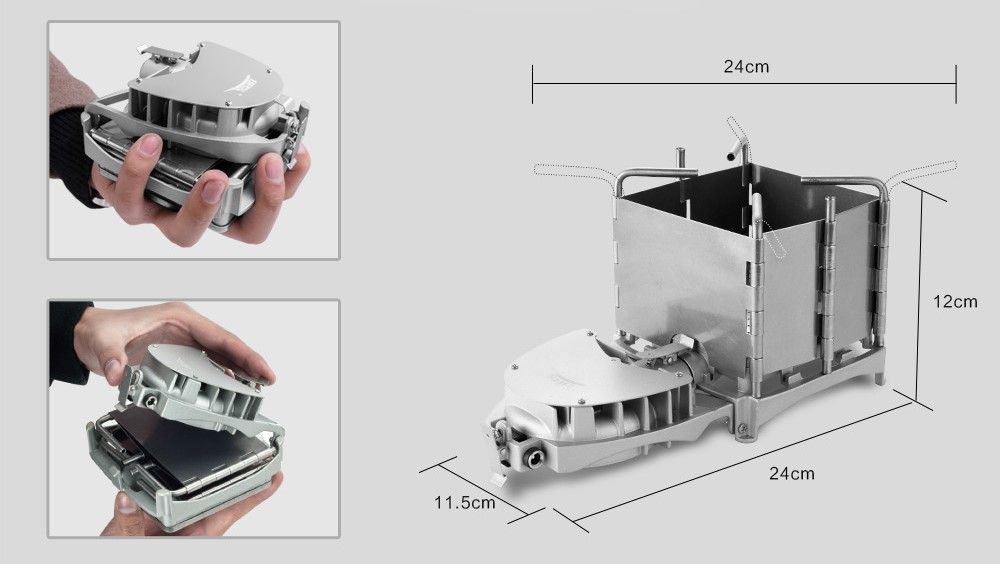 24cm

12cm

24cm

11.5cm