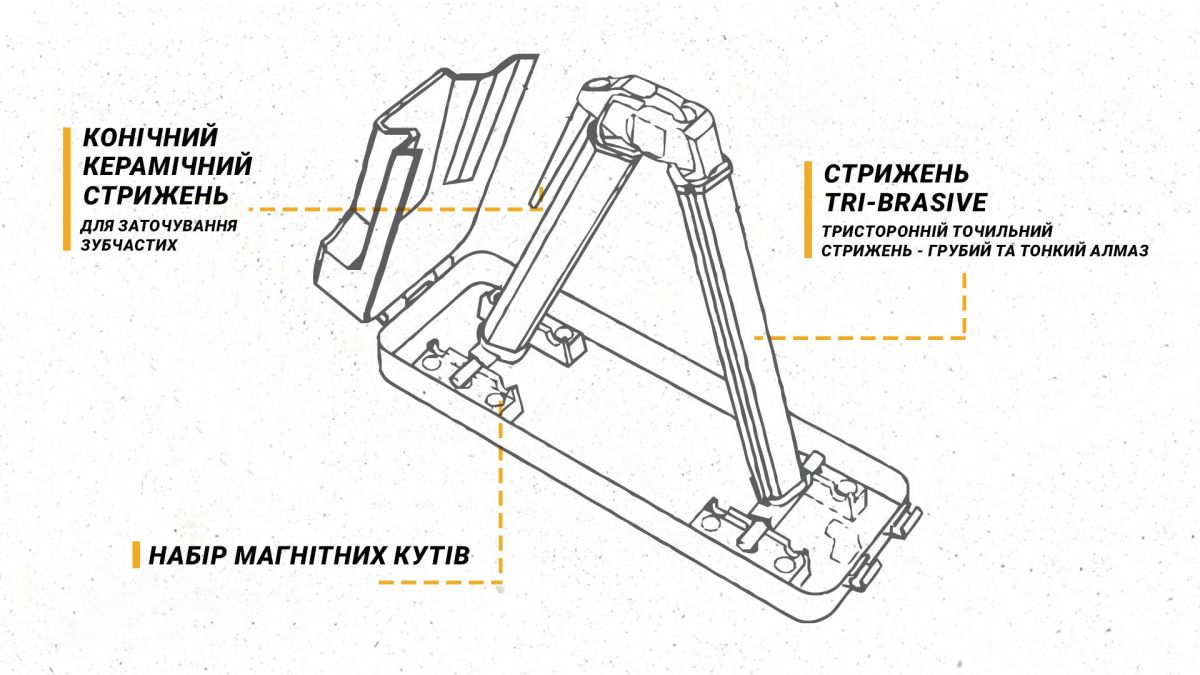 КОНІЧНИЙ КЕРАМІЧНИЙ СТРИЖЕНЬ
ДЛЯ ЗАТОЧУВАННЯ ЗУБЧАСТИХ

СТРИЖЕНЬ TRI-BRASIVE
ТРИСТОРОННІЙ ТОЧИЛЬНИЙ СТРИЖЕНЬ - ГРУБИЙ ТА ТОНКИЙ АЛМАЗ

НАБІР МАГНІТНИХ КУТІВ