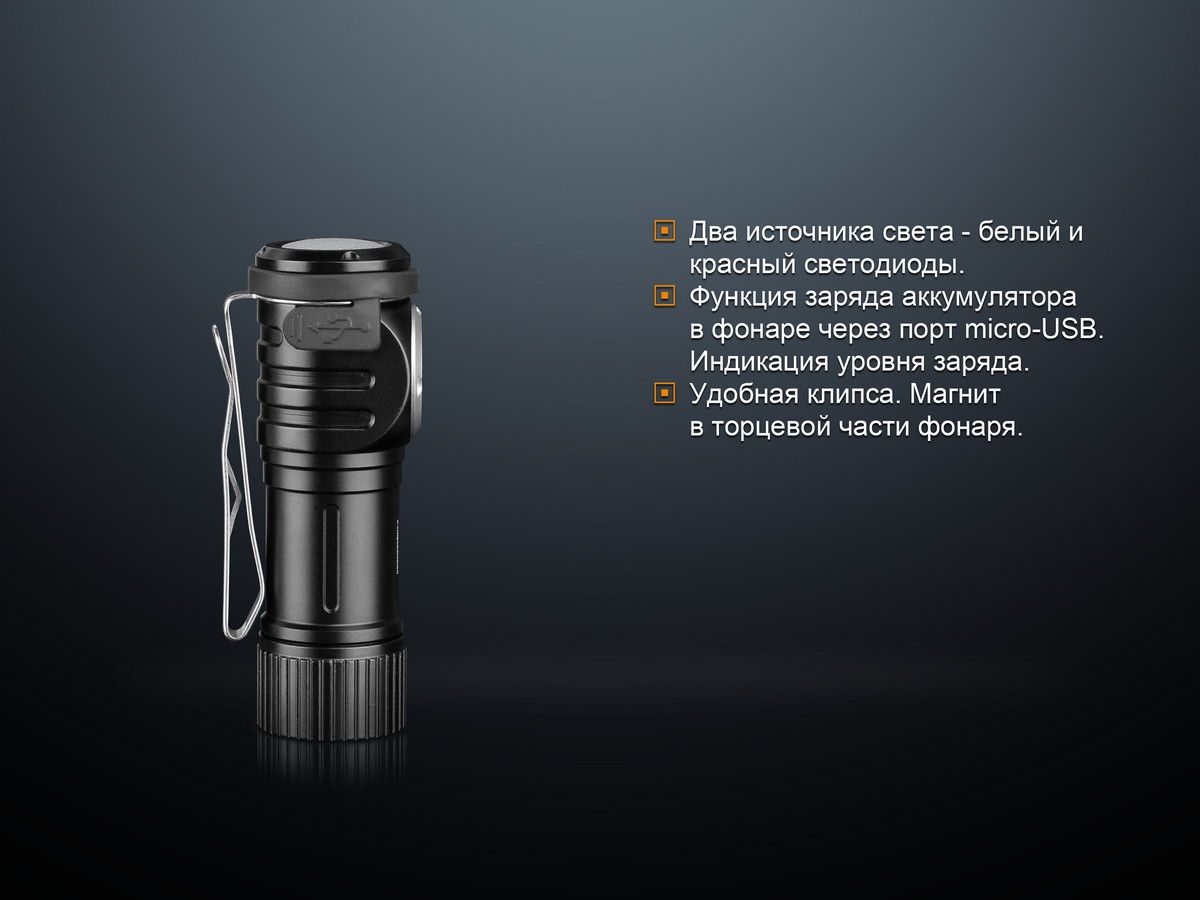 Два источника света - белый и красный светодиоды.

Функция заряда аккумулятора в фонаре через порт micro-USB. Индикация уровня заряда.

Удобная клипса. Магнит в торцевой части фонаря.